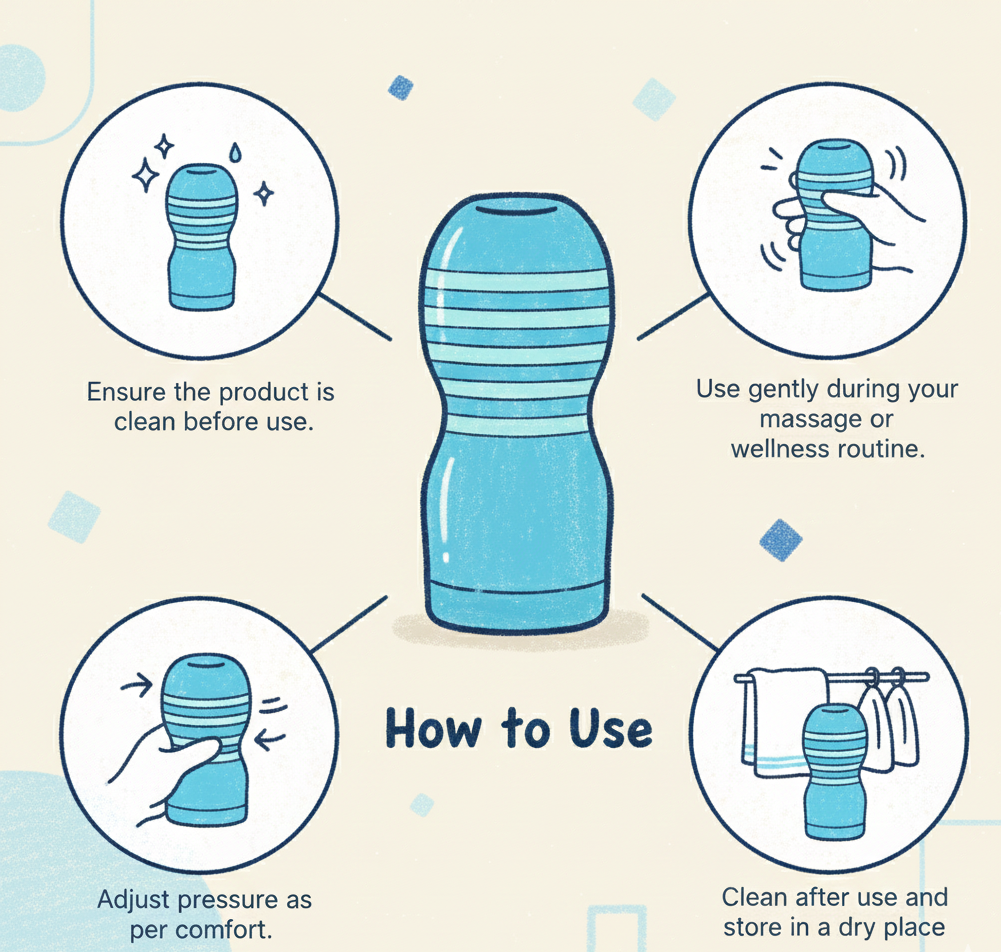 Ensure the product is clean before use.

Use gently during your massage or wellness routine.

How to Use

Adjust pressure as per comfort.

Clean after use and store in a dry place